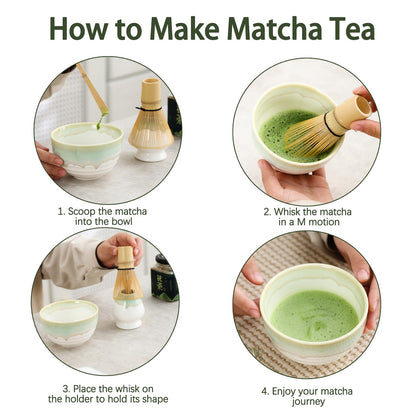 How to Make Matcha Tea

1. Scoop the matcha into the bowl

2. Whisk the matcha in a M motion

3. Place the whisk on the holder to hold its shape

4. Enjoy your matcha journey