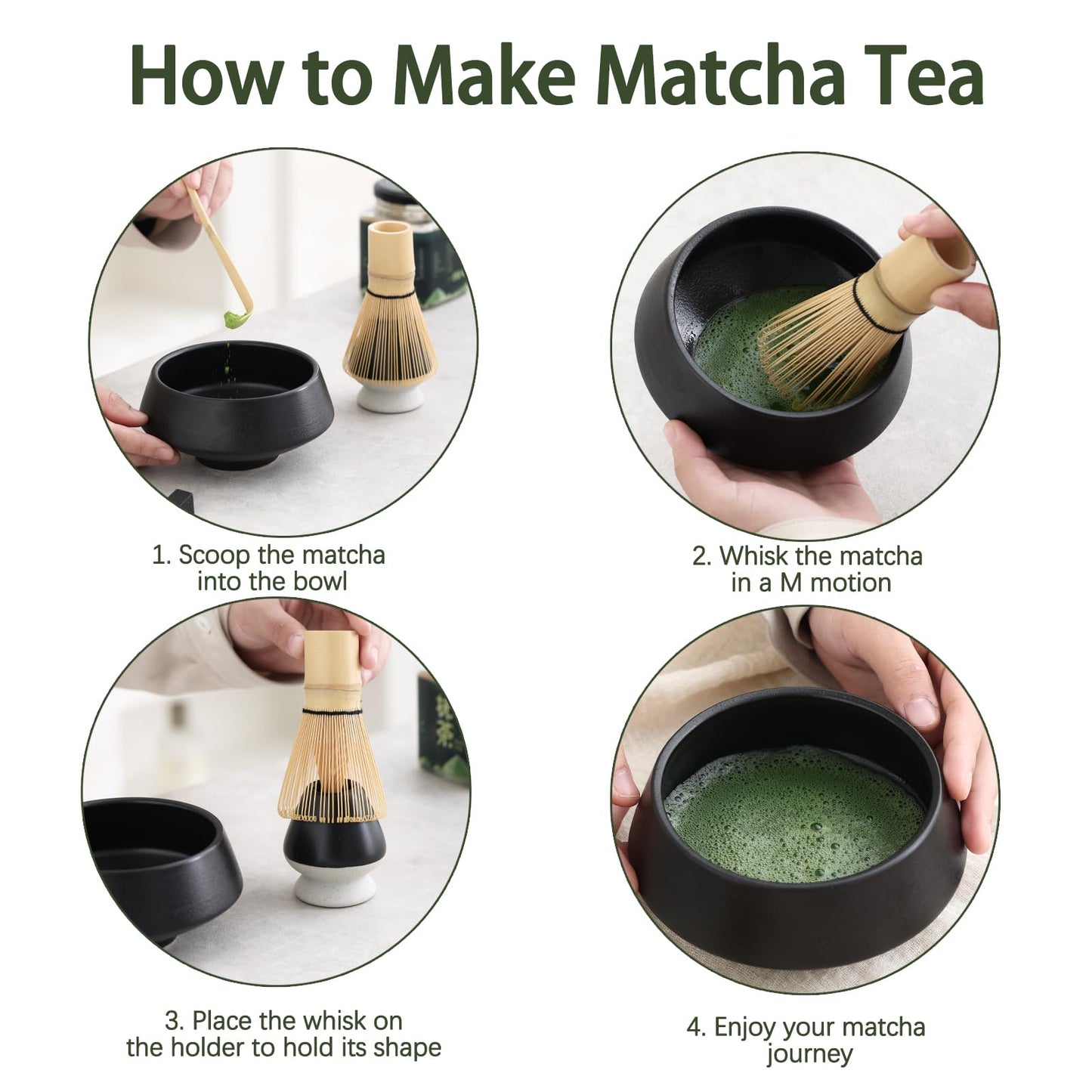 How to Make Matcha Tea

1. Scoop the matcha into the bowl

2. Whisk the matcha in a M motion

3. Place the whisk on the holder to hold its shape

4. Enjoy your matcha journey